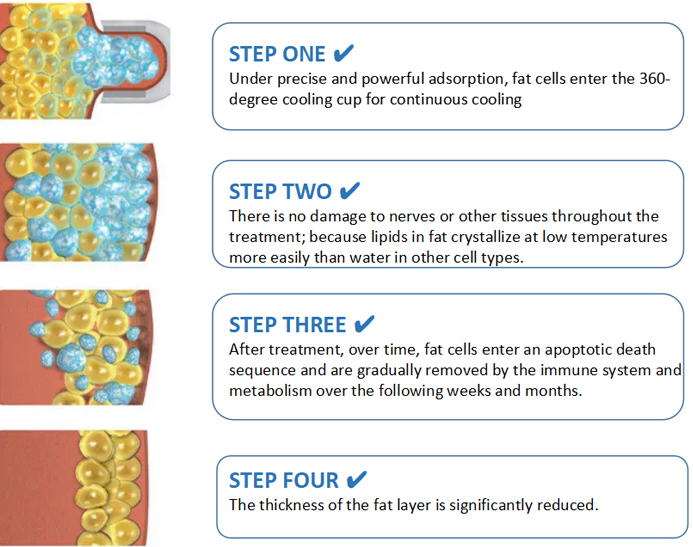 STEP ONE ✔
Under precise and powerful adsorption, fat cells enter the 360-degree cooling cup for continuous cooling

STEP TWO ✔
There is no damage to nerves or other tissues throughout the treatment; because lipids in fat crystallize at low temperatures more easily than water in other cell types.

STEP THREE ✔
After treatment, over time, fat cells enter an apoptotic death sequence and are gradually removed by the immune system and metabolism over the following weeks and months.

STEP FOUR ✔
The thickness of the fat layer is significantly reduced.